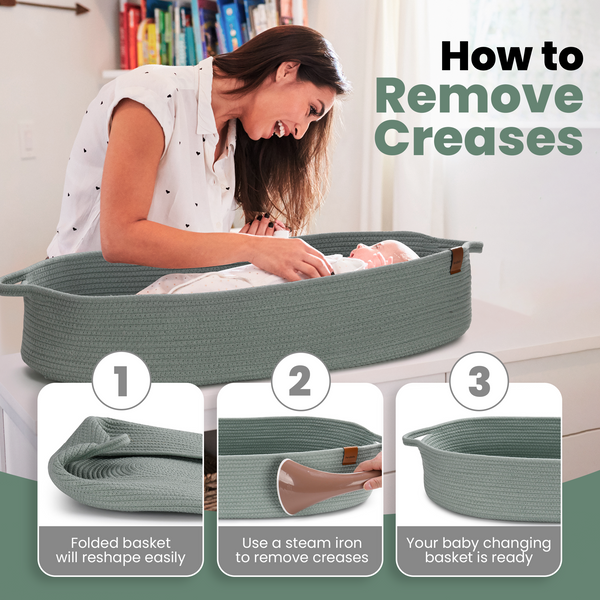 How to Remove Creases

1
Folded basket will reshape easily

2
Use a steam iron to remove creases

3
Your baby changing basket is ready